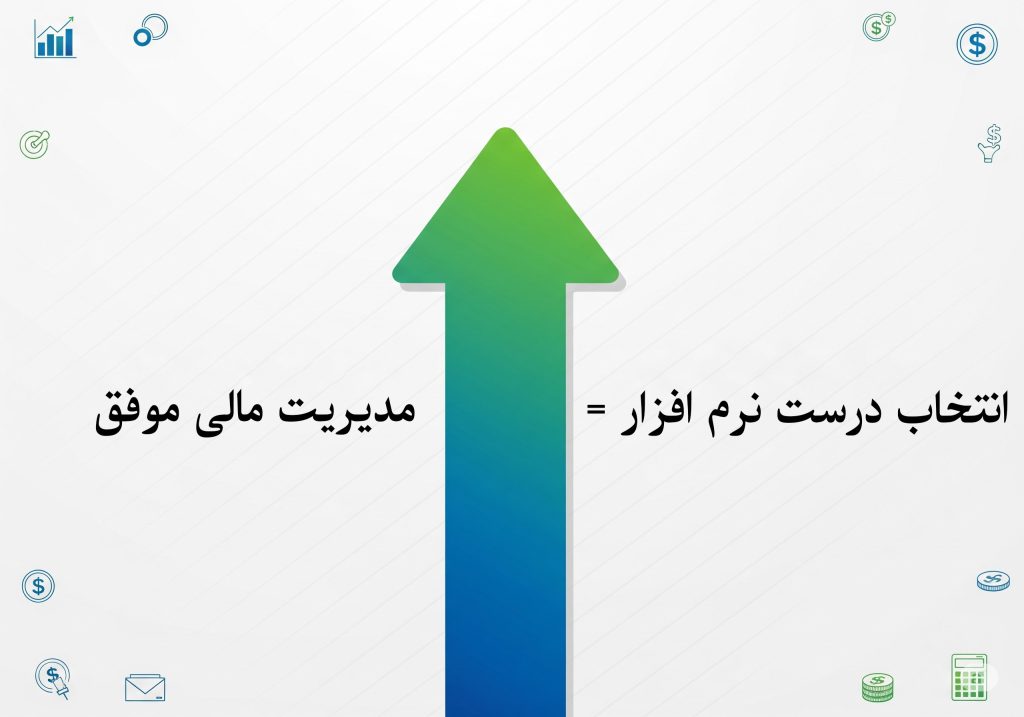 انتخاب درست نرم افزار = مدیریت مالی موفق