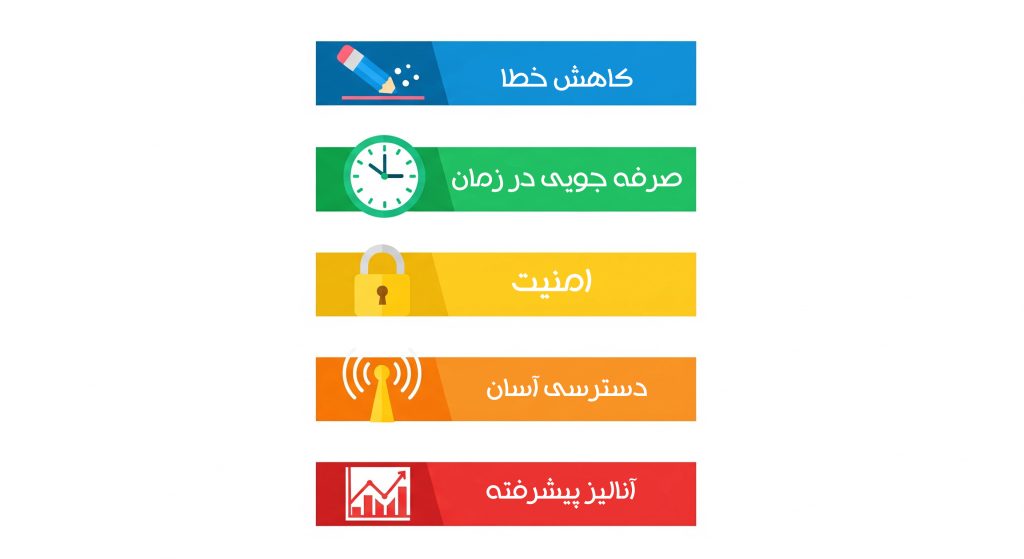 کاهش خطا

صرفه جویی در زمان

امنیت

دسترسی آسان

آنالیز پیشرفته